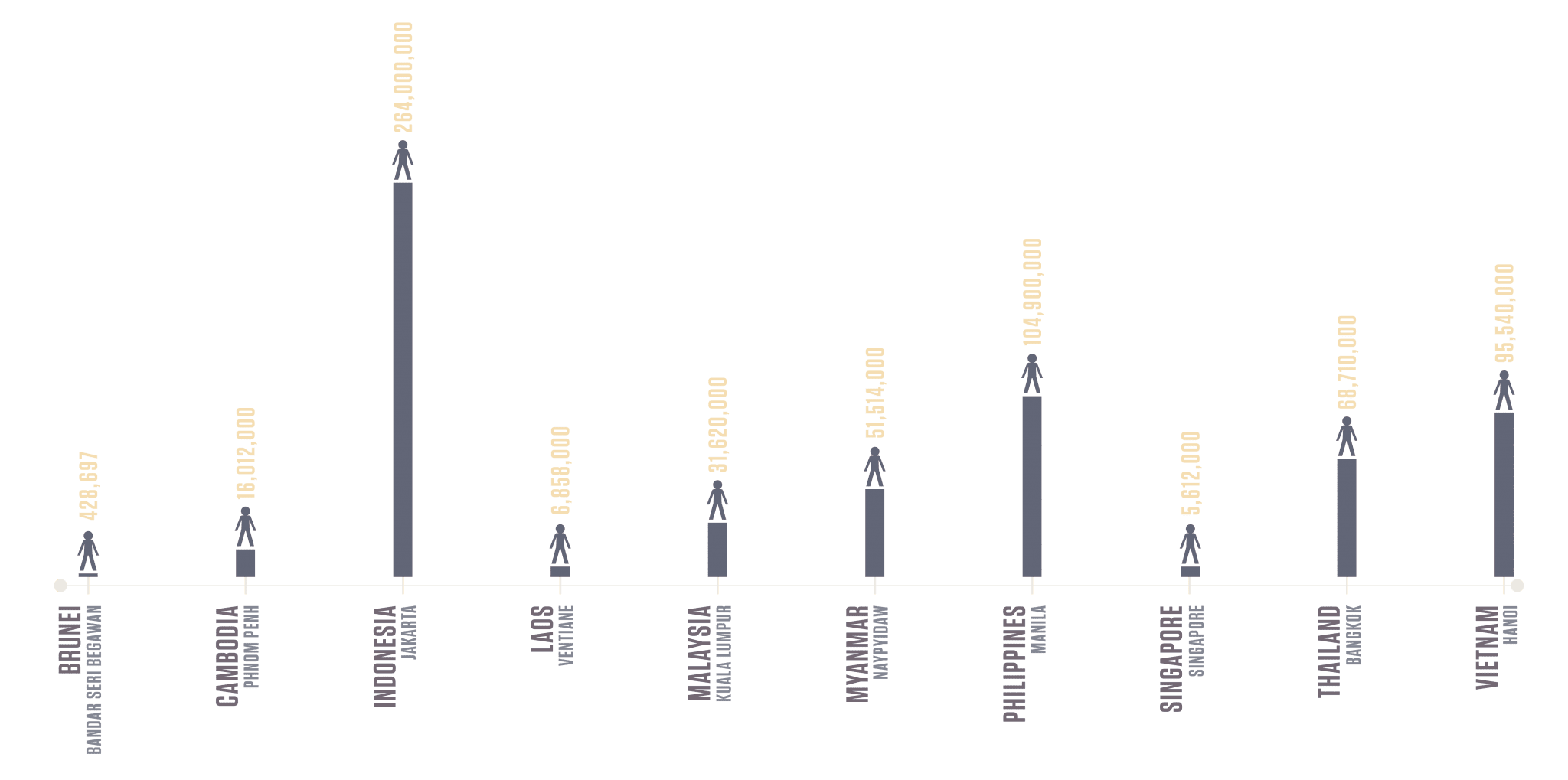 428,697
BRUNEI
BANDAR SERI BEGAWAN

16,012,000
CAMBODIA
PHNOM PENH

264,000,000
INDONESIA
JAKARTA

6,858,000
LAOS
VENTIANE

31,620,000
MALAYSIA
KUALA LUMPUR

51,514,000
MYANMAR
NAYPYIDAW

104,900,000
PHILIPPINES
MANILA

5,612,000
SINGAPORE
SINGAPORE

68,710,000
THAILAND
BANGKOK

95,540,000
VIETNAM
HANOI